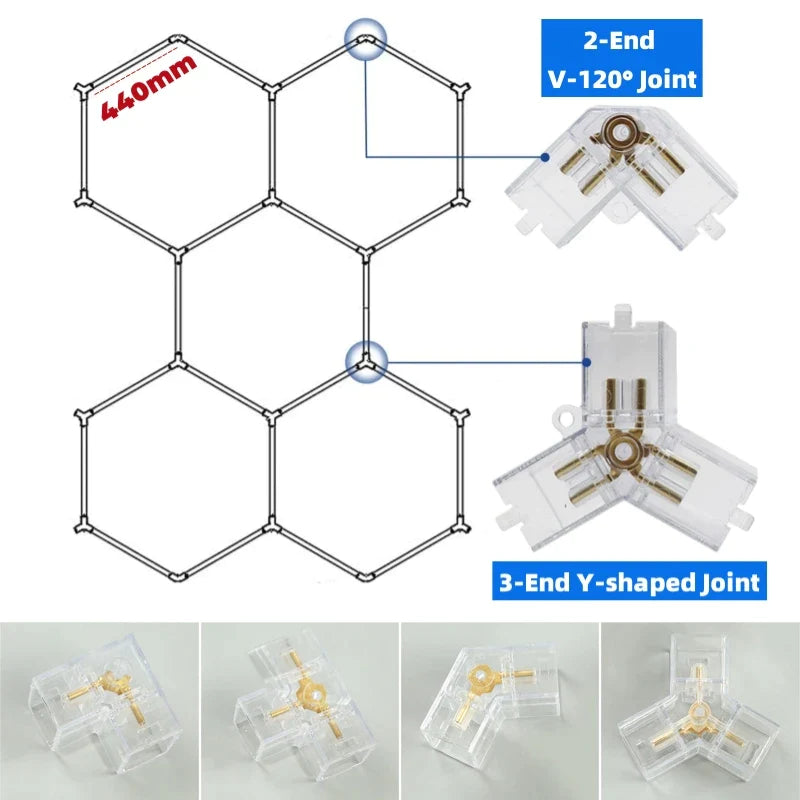 440mm

2-End
V-120° Joint

3-End Y-shaped Joint