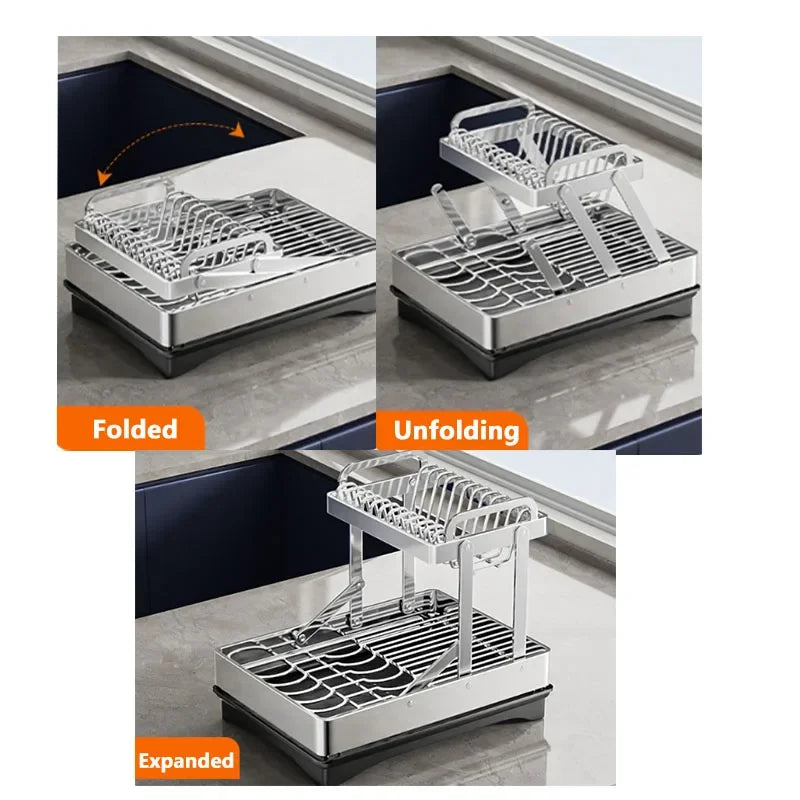 Folded

Unfolding

Expanded