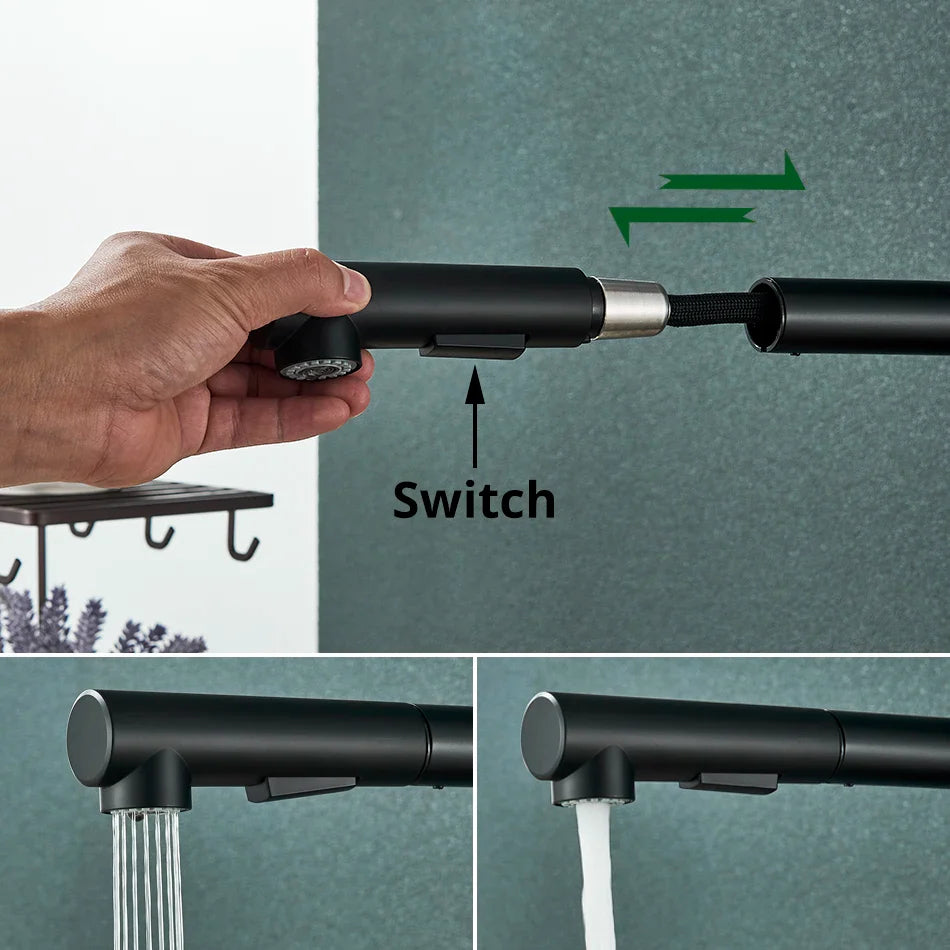 Switch