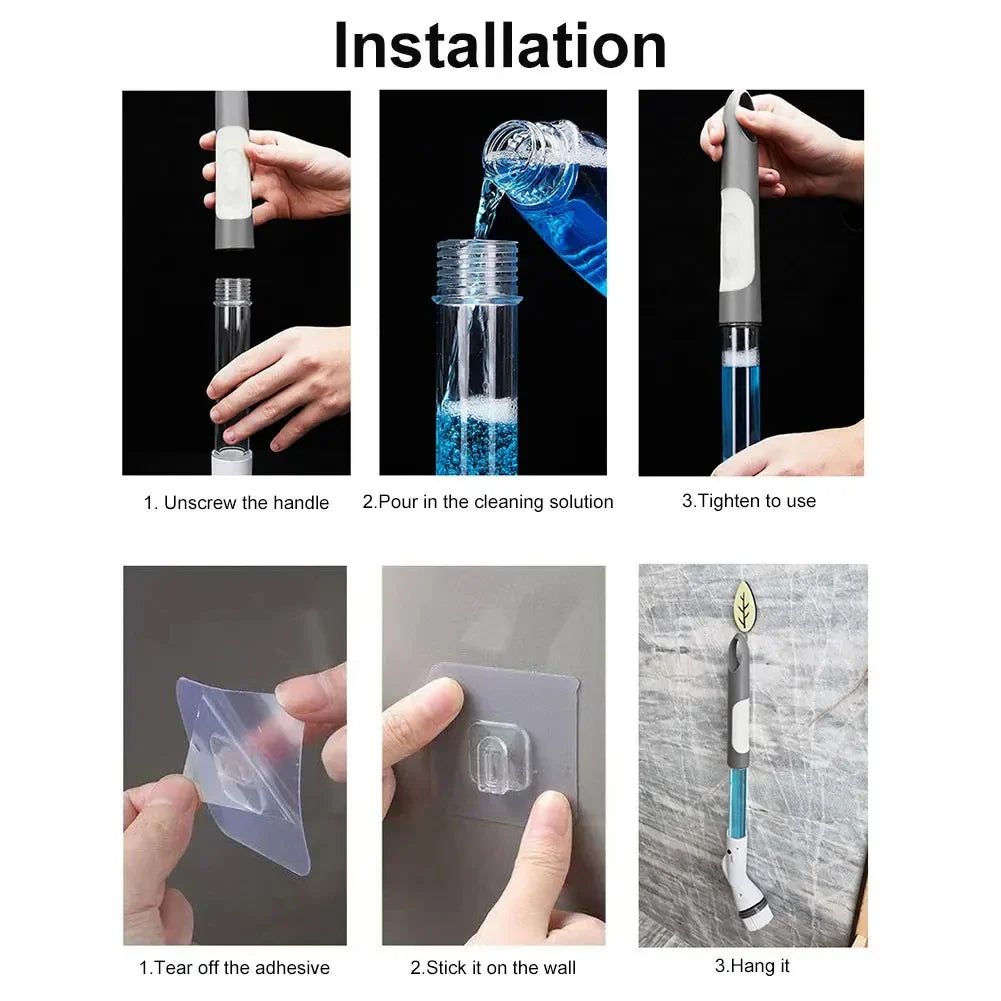 Installation

1. Unscrew the handle

2.Pour in the cleaning solution

3.Tighten to use

1.Tear off the adhesive

2.Stick it on the wall

3.Hang it