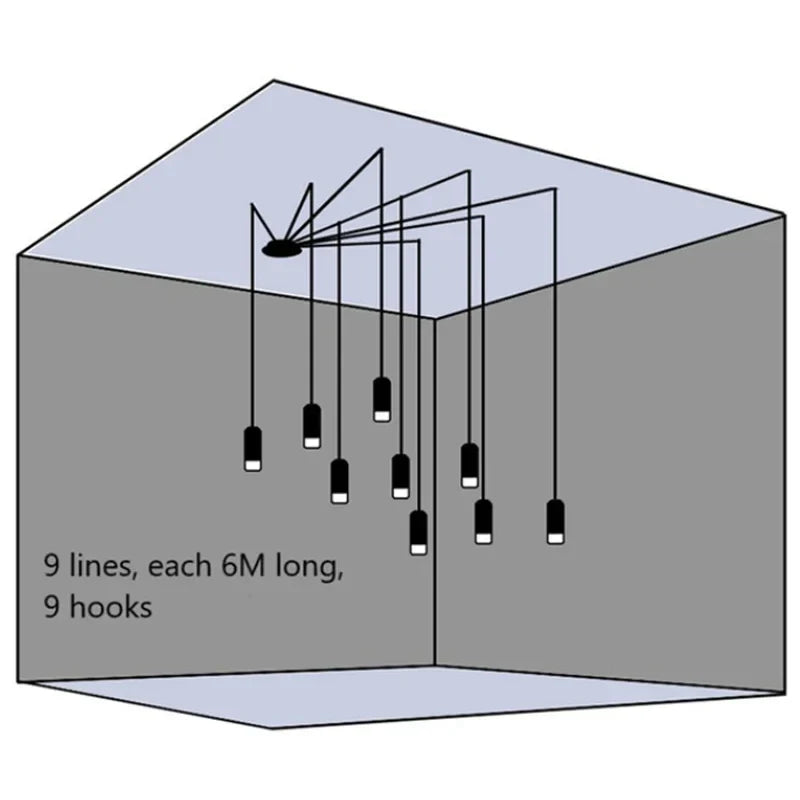 9 lines, each 6M long,
9 hooks