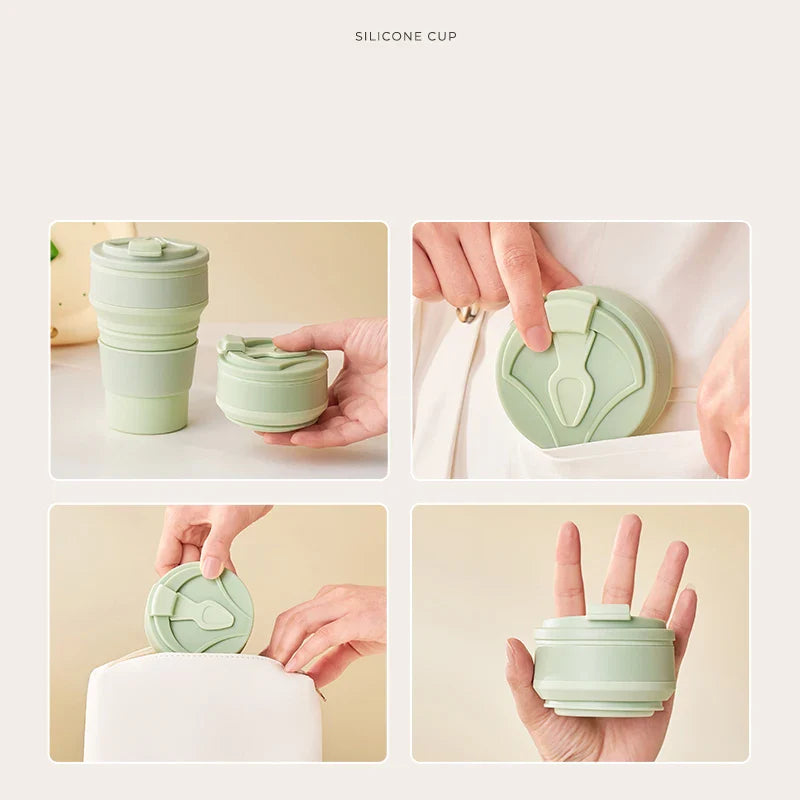 SILICONE CUP