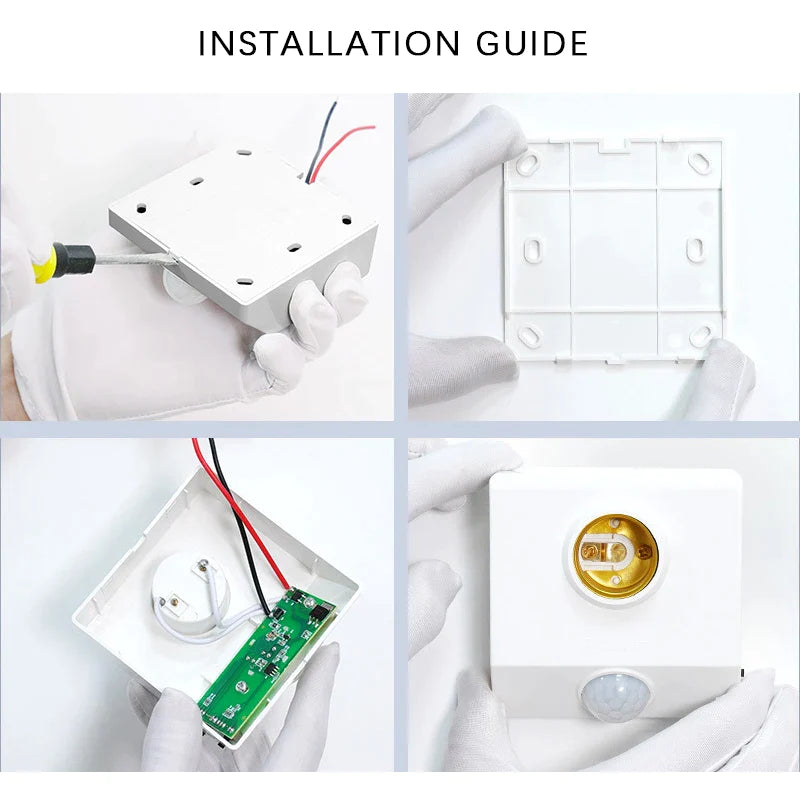 INSTALLATION GUIDE