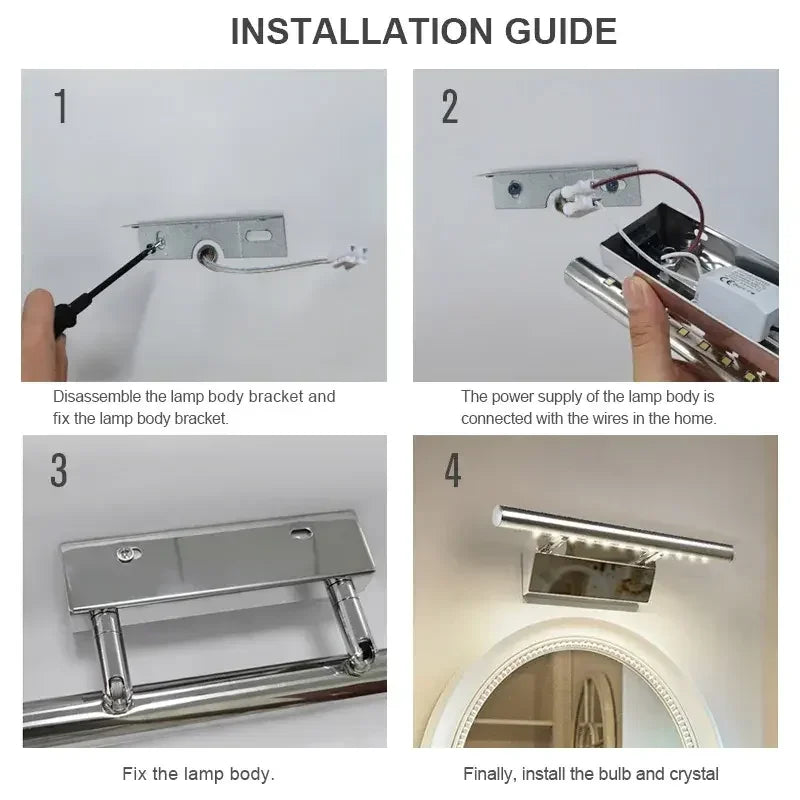 INSTALLATION GUIDE

1

Disassemble the lamp body bracket and fix the lamp body bracket.

2

The power supply of the lamp body is connected with the wires in the home.

3

Fix the lamp body.

4

Finally, install the bulb and crystal