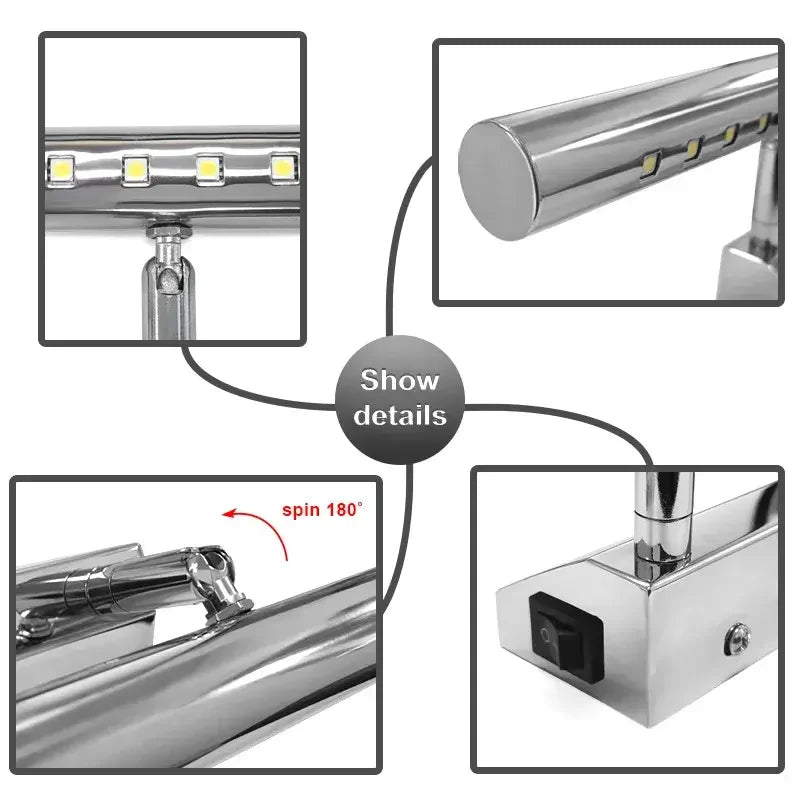 Show details

spin 180°