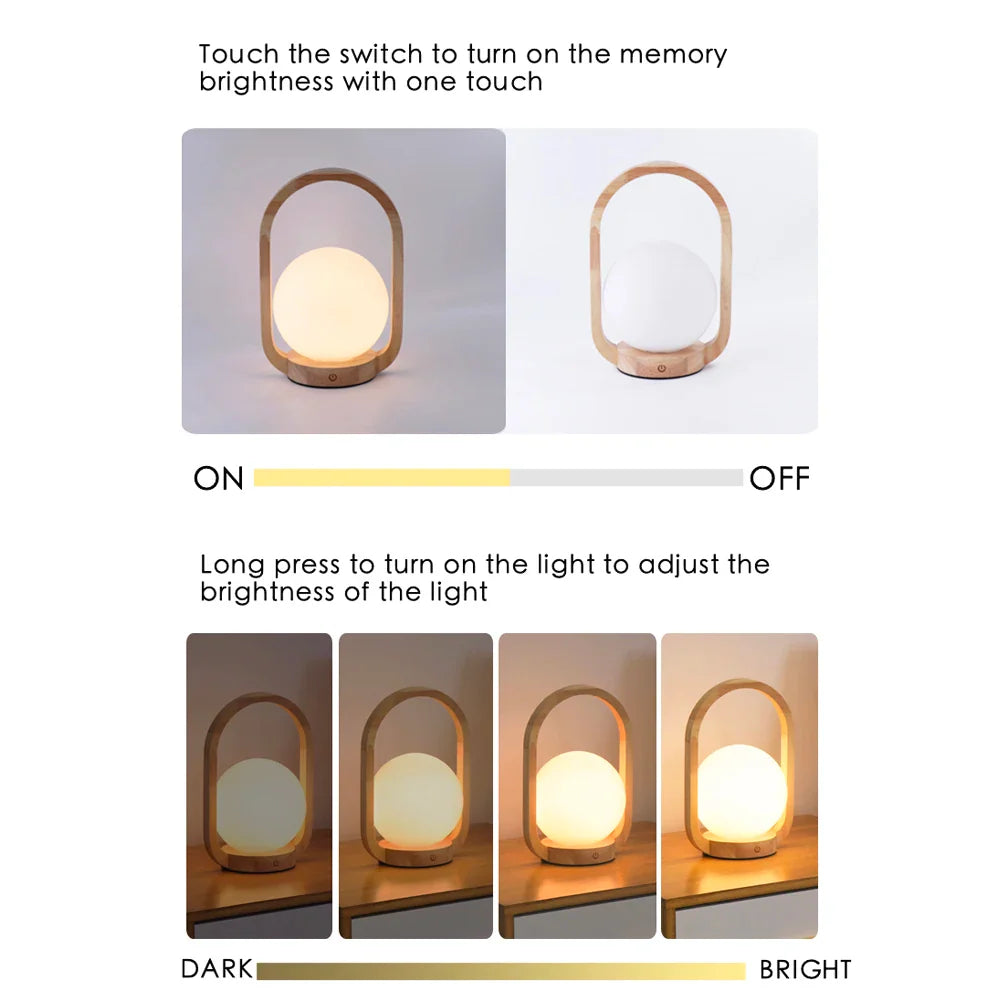 Touch the switch to turn on the memory brightness with one touch

ON OFF

Long press to turn on the light to adjust the brightness of the light

DARK BRIGHT