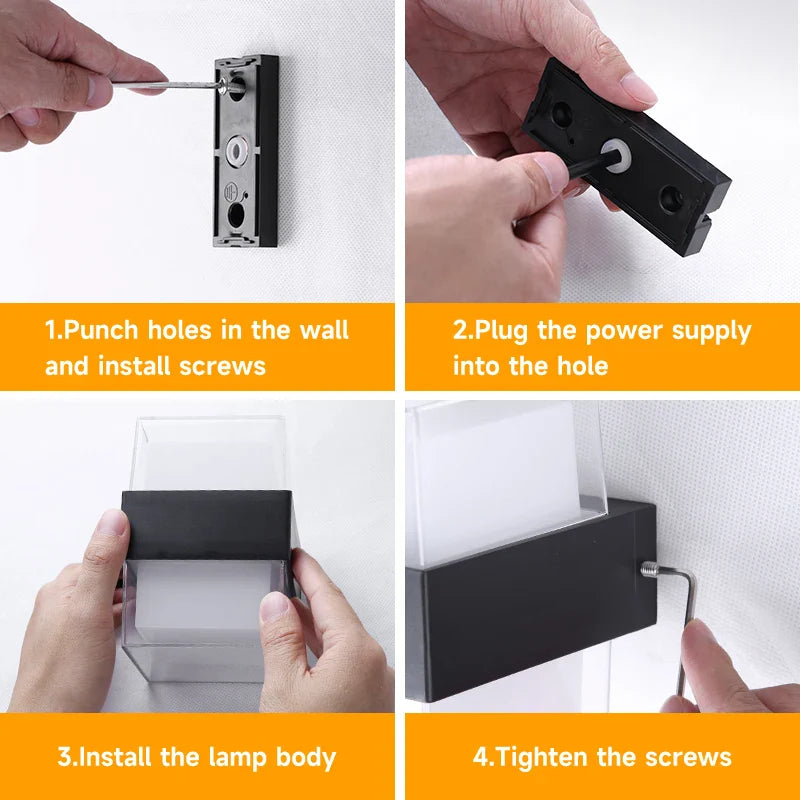 1.Punch holes in the wall and install screws

2.Plug the power supply into the hole

3.Install the lamp body

4.Tighten the screws