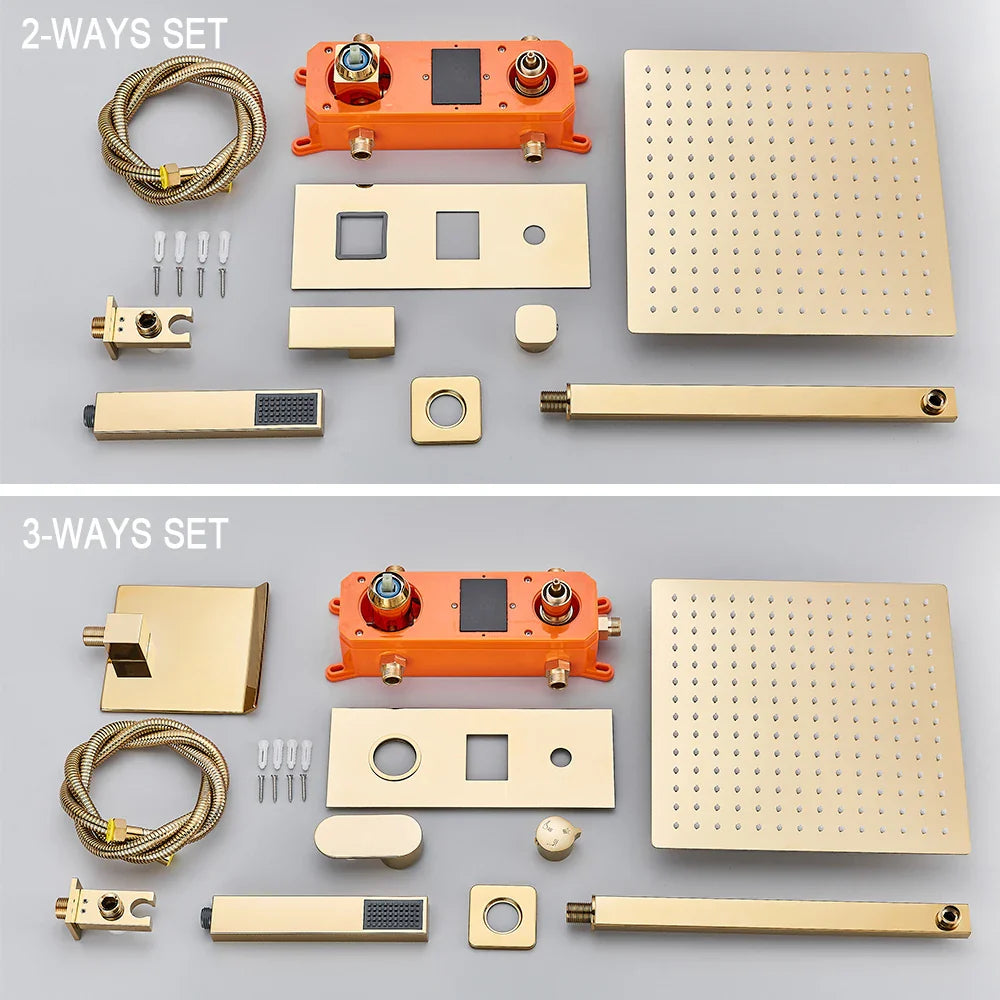 2-WAYS SET

3-WAYS SET